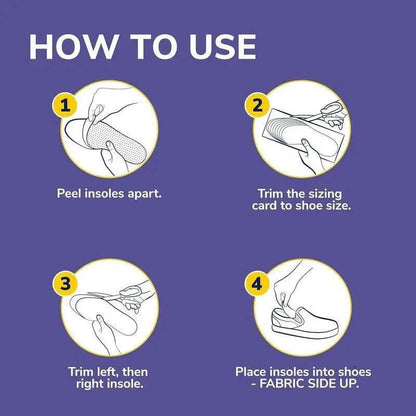 HOW TO USE

1

Peel insoles apart.

2

Trim the sizing card to shoe size.

3

Trim left, then right insole.

4

Place insoles into shoes - FABRIC SIDE UP.